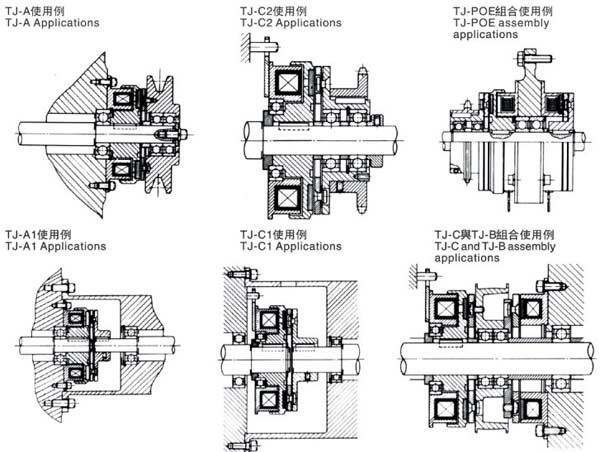 TJ-A使用例
TJ-A Applications

TJ-C2使用例
TJ-C2 Applications

TJ-POE組合使用例
TJ-POE assembly applications

TJ-A1使用例
TJ-A1 Applications

TJ-C1使用例
TJ-C1 Applications

TJ-C與TJ-B組合使用例
TJ-C and TJ-B assembly applications